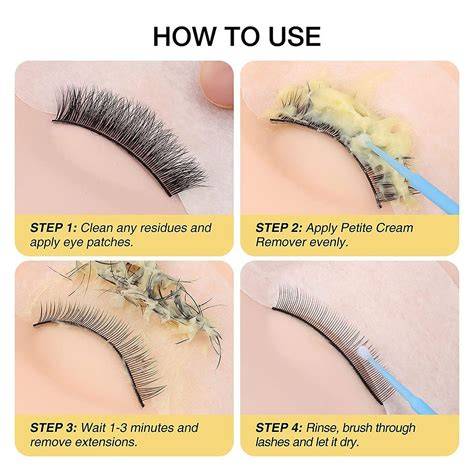 HOW TO USE

STEP 1: Clean any residues and apply eye patches.

STEP 2: Apply Petite Cream Remover evenly.

STEP 3: Wait 1-3 minutes and remove extensions.

STEP 4: Rinse, brush through lashes and let it dry.